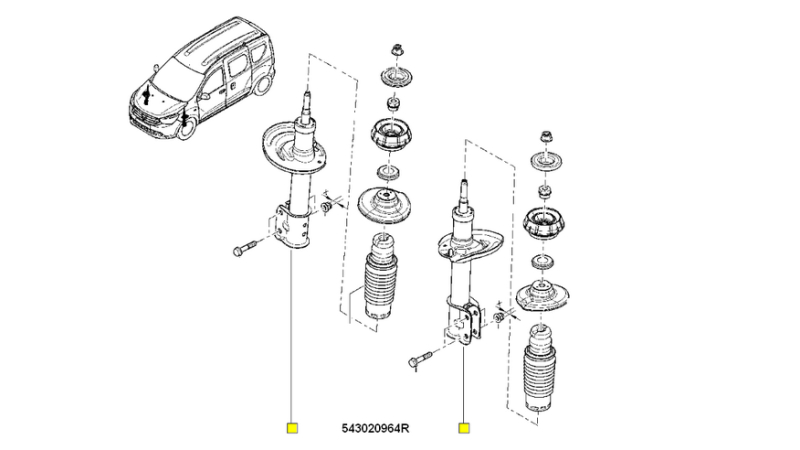 543020964R