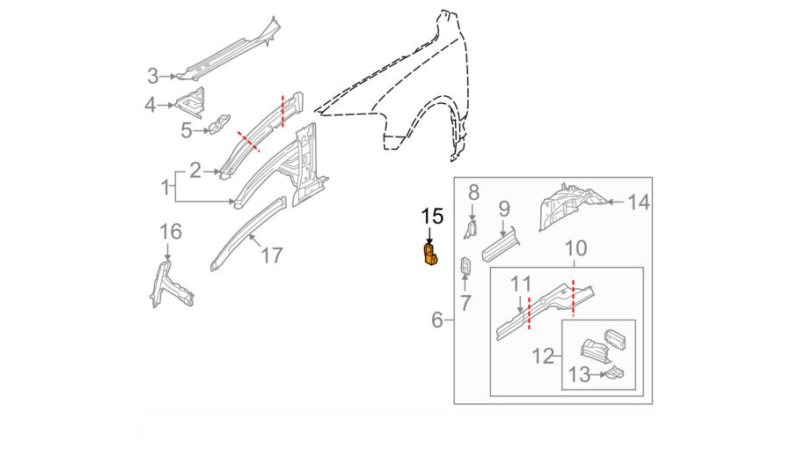 3
4
5
2
1
16
17
15
8
9
14
10
7
11
6
12
13