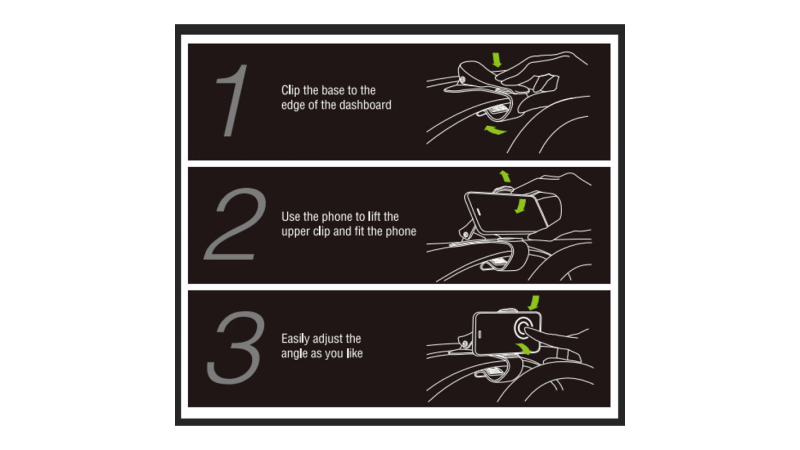 1

Clip the base to the edge of the dashboard

2

Use the phone to lift the upper clip and fit the phone

3

Easily adjust the angle as you like