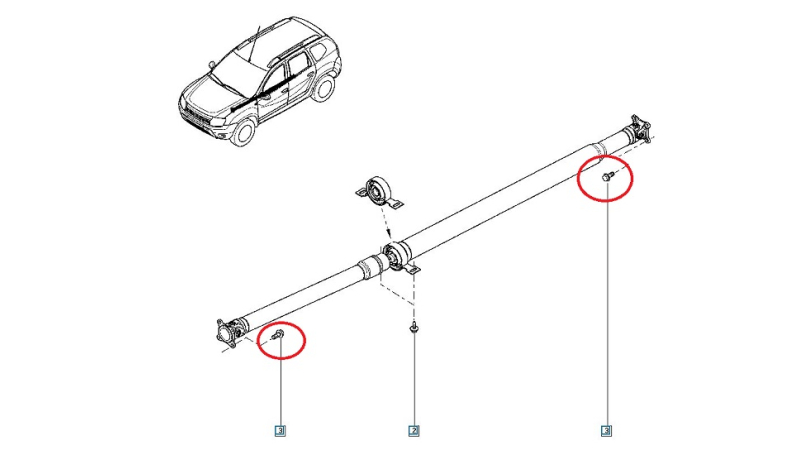 3
2
3