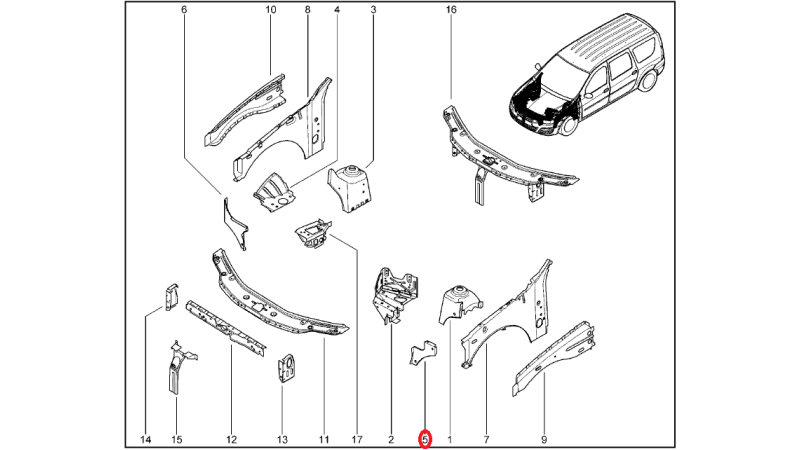 6
10
8
4
3
16
14
15
12
13
11
17
2
5
1
7
9