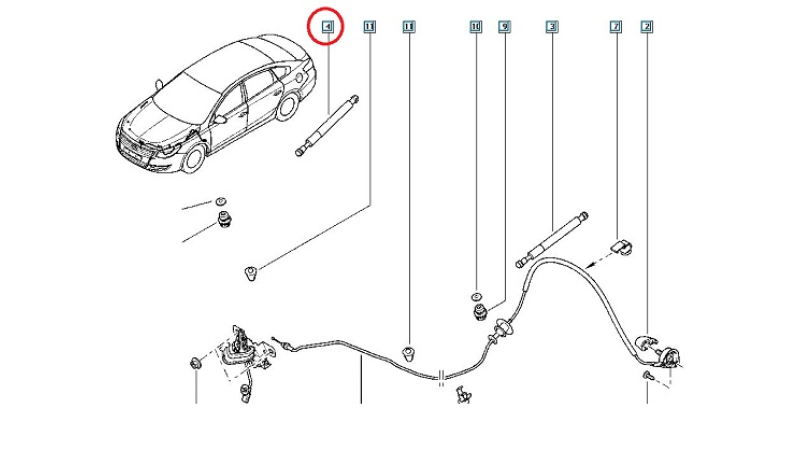 4
11
11
10
9
3
7
2