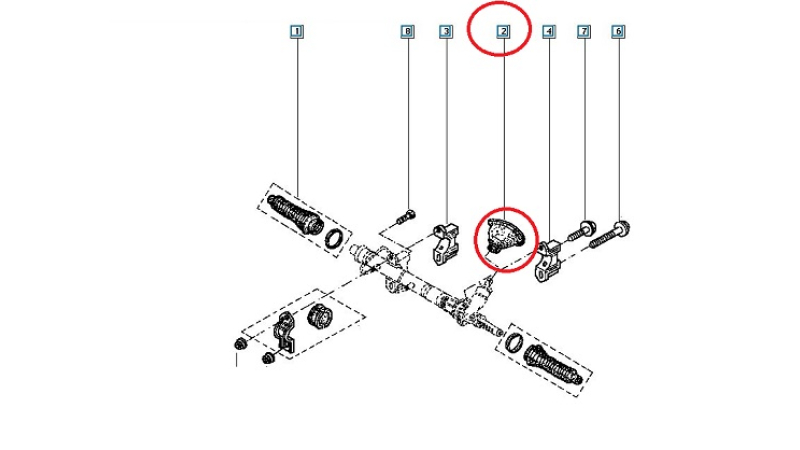 1
8
3
2
4
7
6