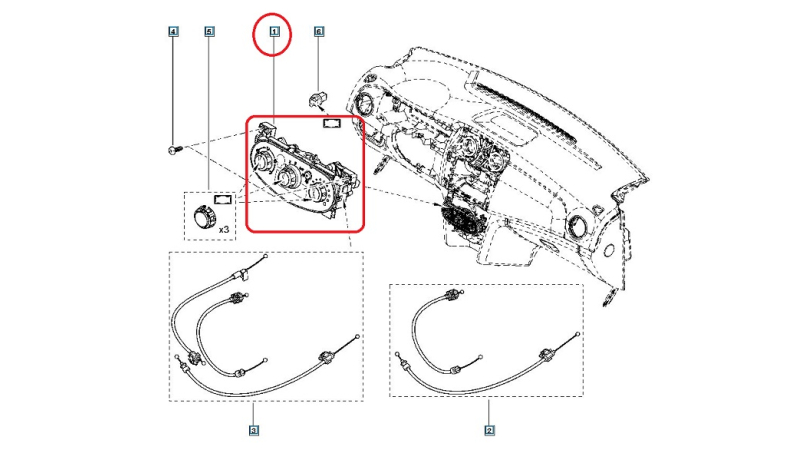 4
5
1
6
x3
3
2