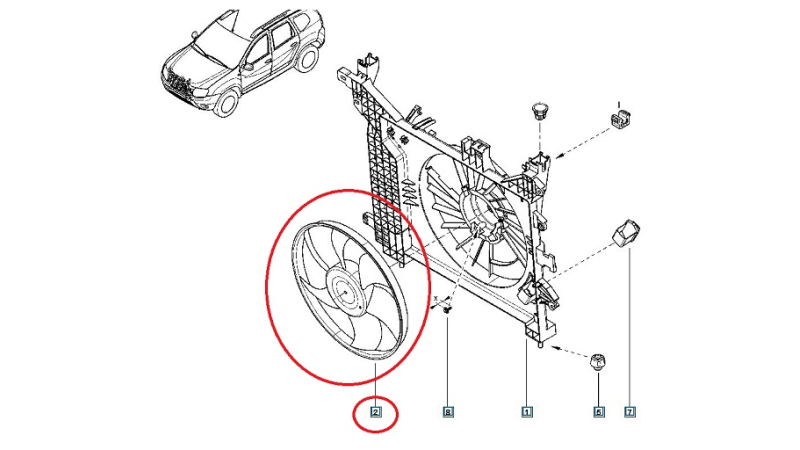 2
8
1
6
7