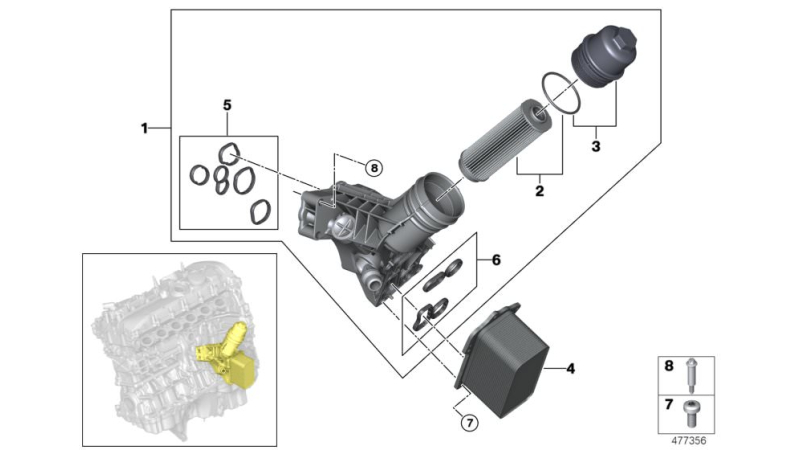 1
5
8
2
3
6
4
7
8
7
477356