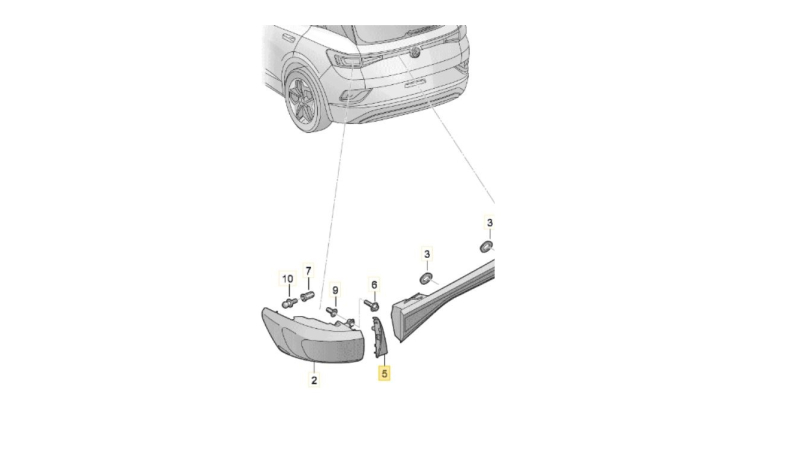 3
3
10
7
9
6
2
5