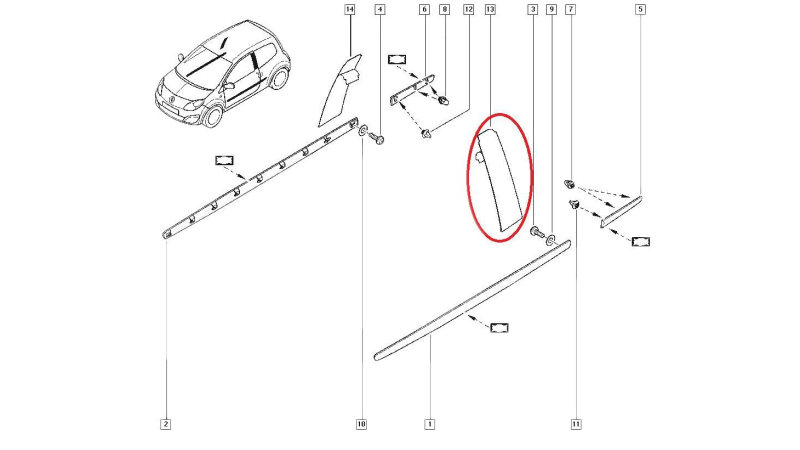 14
4
6
8
12
13
3
9
7
5
2
10
1
11