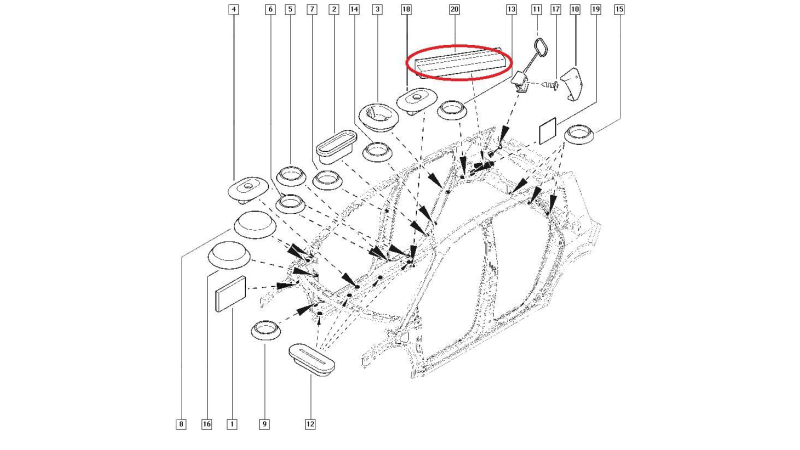 4 6 5 7 2 14 3 18 20 13 11 17 10 19 15

8 16 1 9 12