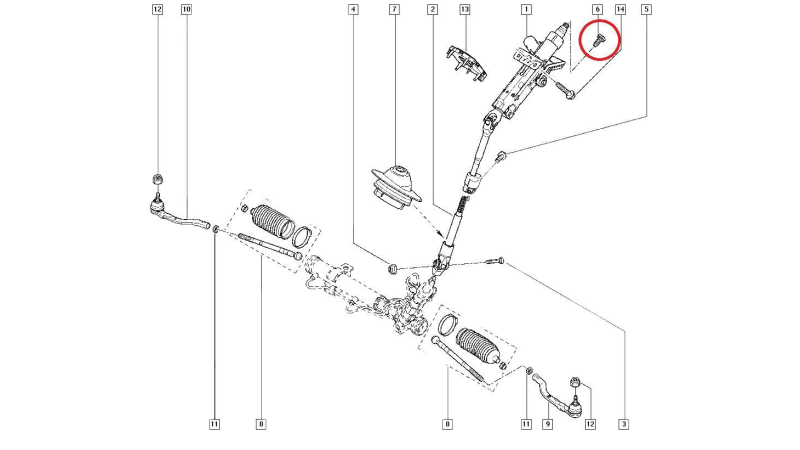 12
10
4
7
2
13
1
6
14
5
11
8
8
11
9
12
3