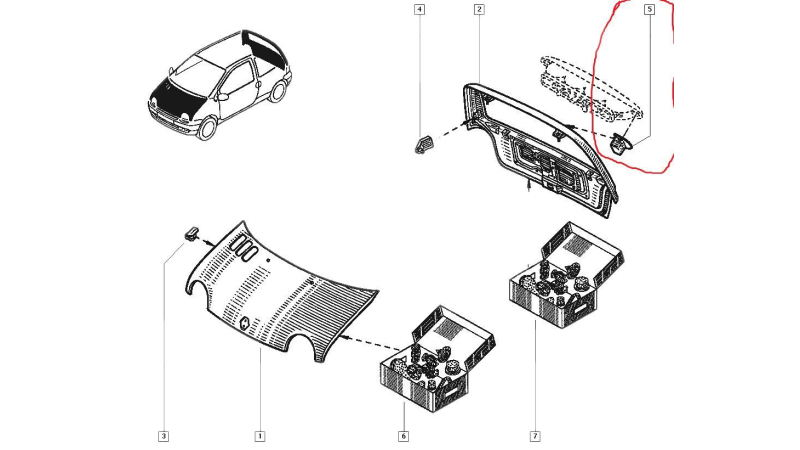 4
2
5
3
1
6
7