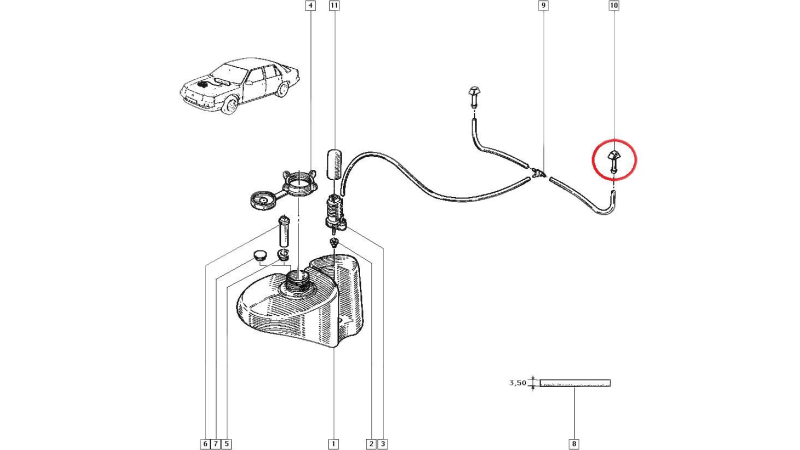 4
11
9
10
3,50
6 7 5
1
2 3
8