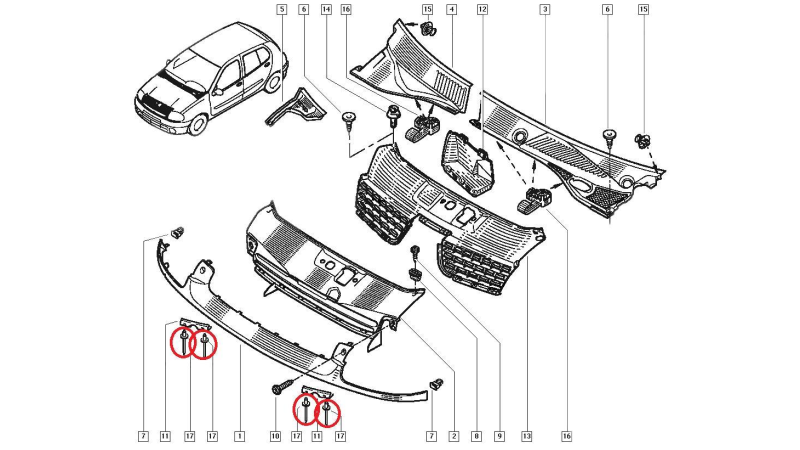 5
6
14
16
15
4
12
3
6
15
7
11
17
17
1
10
17
11
17
7
2
8
9
13
16