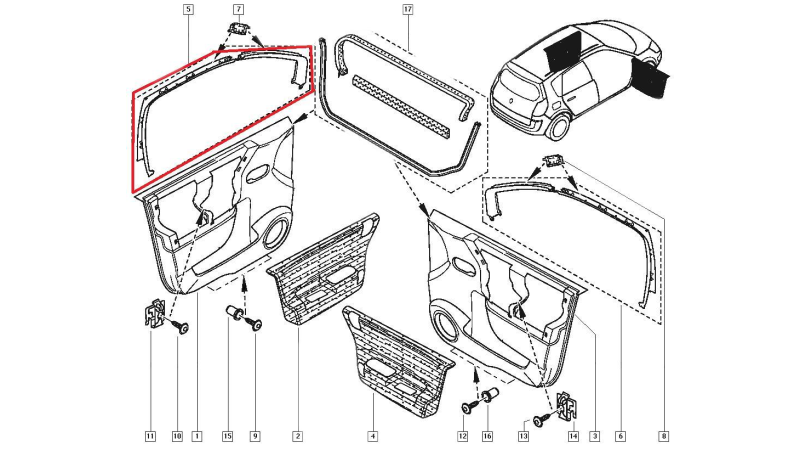 5
7
17
11
10
1
15
9
2
4
12
16
13
14
3
6
8