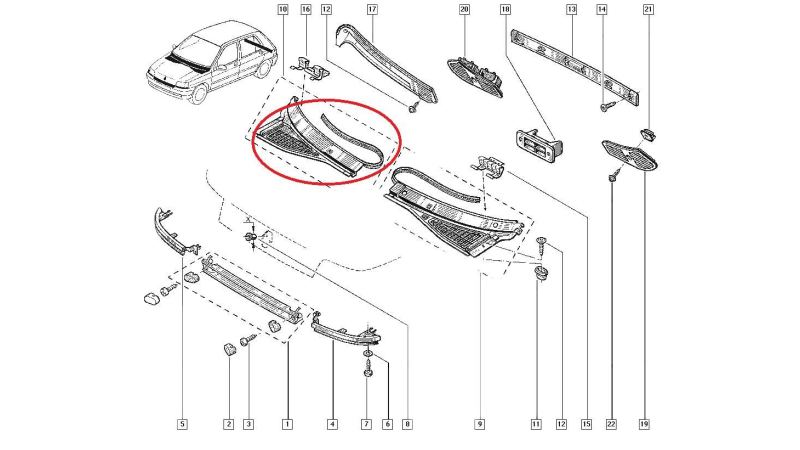 10
16
12
17
20
18
13
14
21
5
2
3
1
4
7
6
8
9
11
12
15
22
19