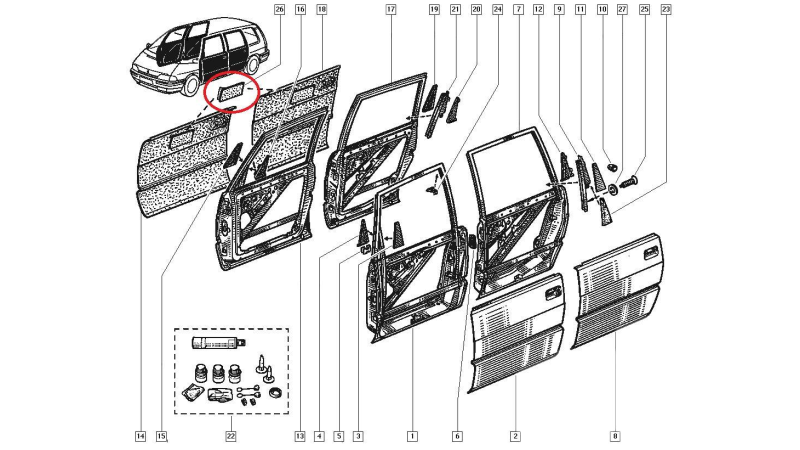 26 16 18 17 19 21 20 24 7 12 9 11 10 27 25 23

14 15 22 13 4 5 3 1 6 2 8