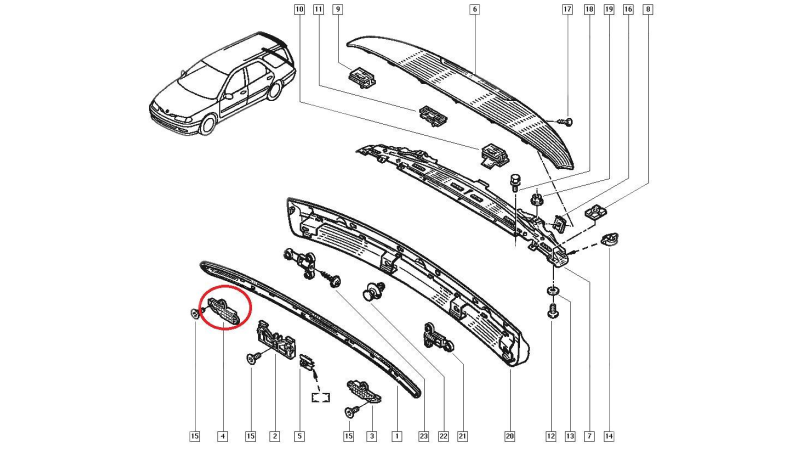 10 11 9 6 17 18 19 16 8

15 4 15 2 5 15 3 1 23 22 21 20 12 13 7 14