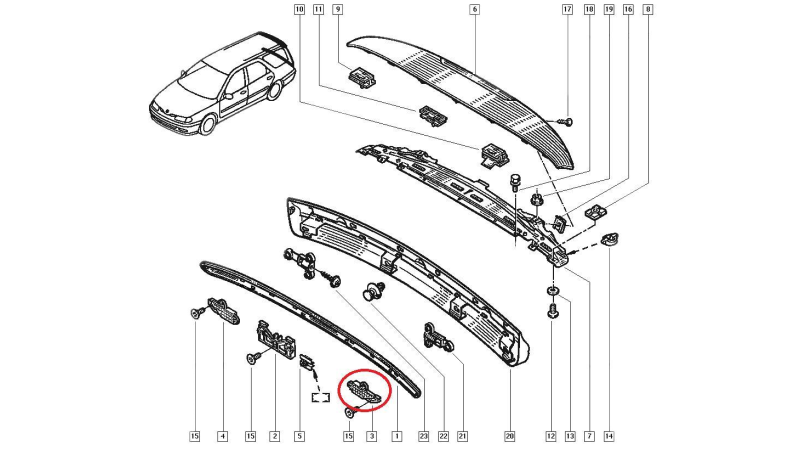 10 11 9 6 17 18 19 16 8

15 4 15 2 5 15 3 1 23 22 21 20 12 13 7 14