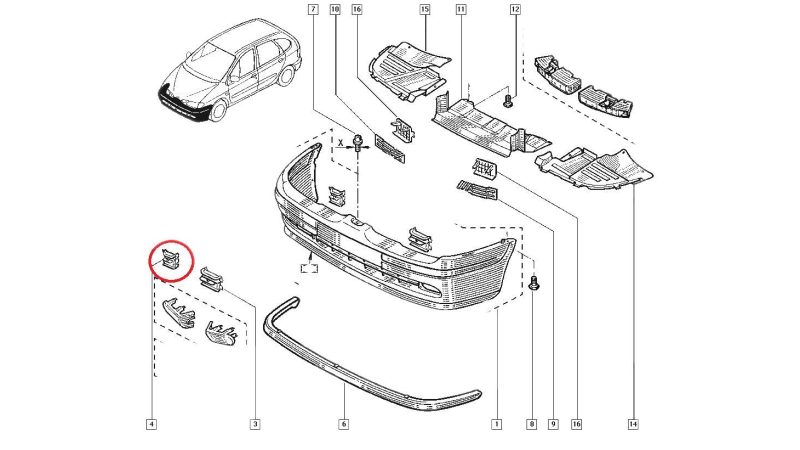 7
10
16
15
11
12
X
4
3
6
1
8
9
16
14