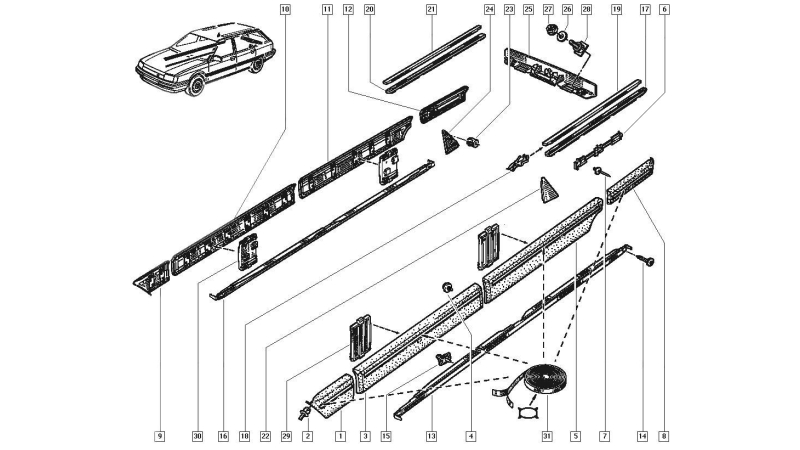 10 11 12 20 21 24 23 25 27 26 28 19 17 6

9 30 16 18 22 29 2 1 3 15 13 4 31 5 7 14 8