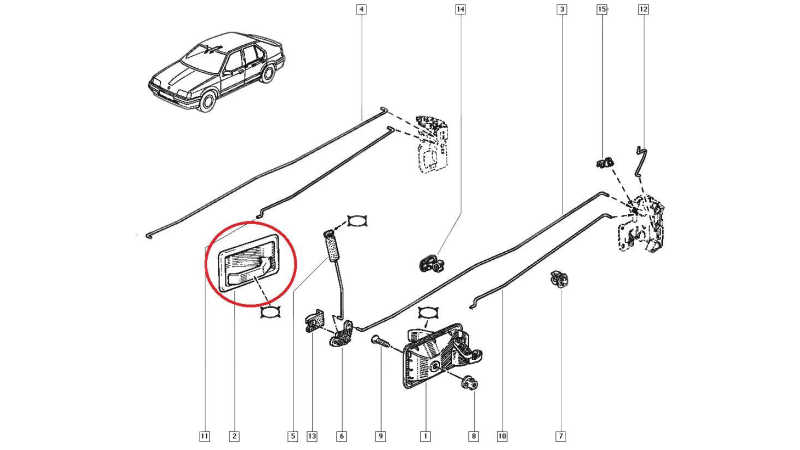 4
14
3
15
12
11
2
5
13
6
9
1
8
10
7