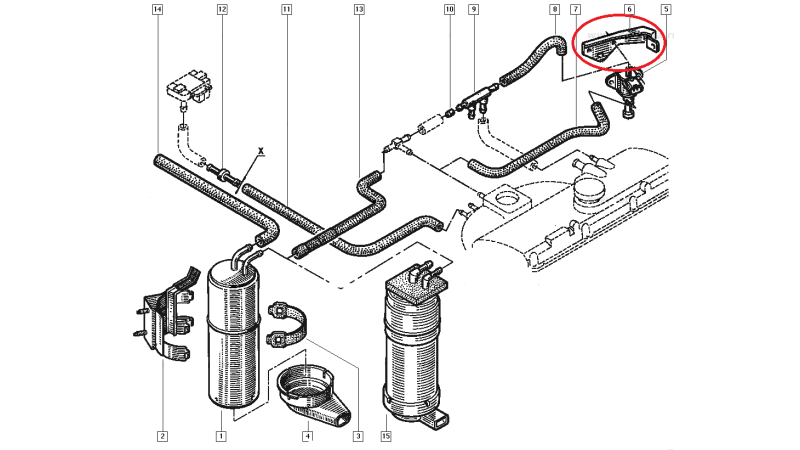 14
12
11
13
10
9
8
7
6
5
X
2
1
4
3
15