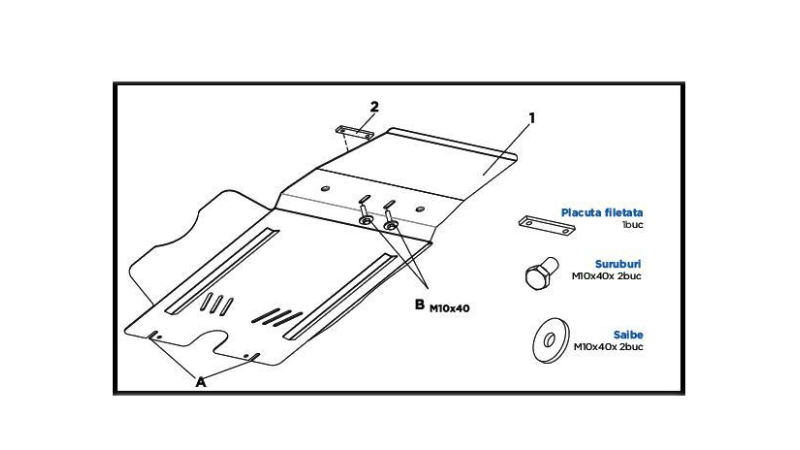 2

1

B M10x40

A

Placuta filetata
1buc

Suruburi
M10x40x 2buc

Saibe
M10x40x 2buc