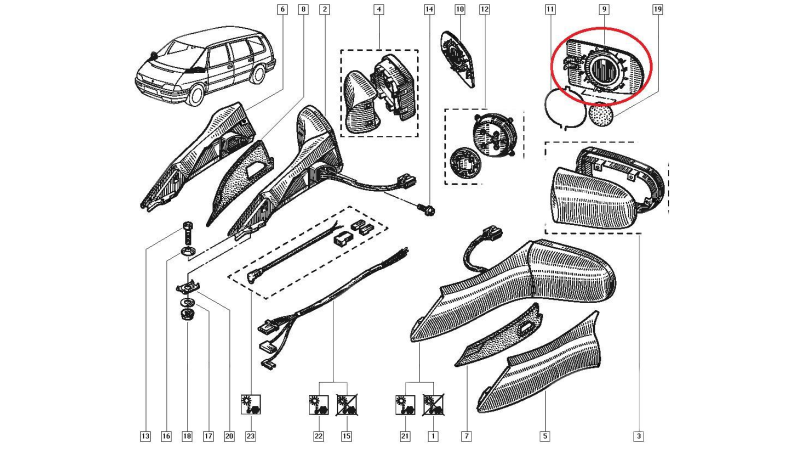 6
8
2
4
14
10
12
11
9
19
13
16
18
17
20
23
22
15
21
1
7
5
3