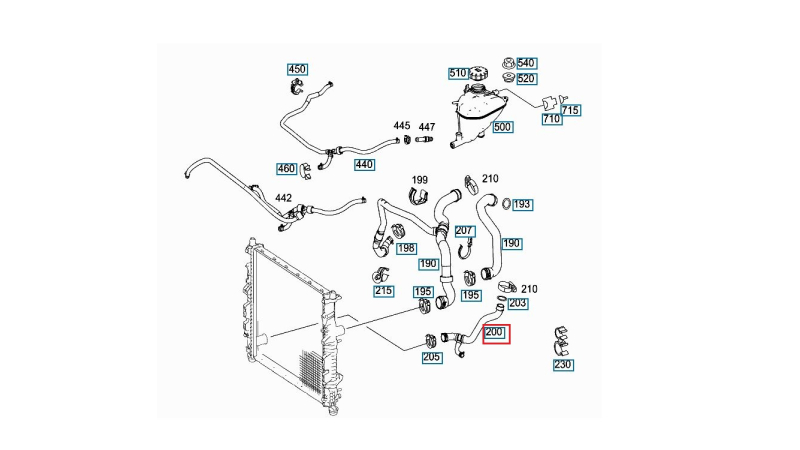 450
510
540
520
715
710
500
445
447
460
440
442
199
210
193
207
198
190
190
215
195
195
210
203
200
205
230