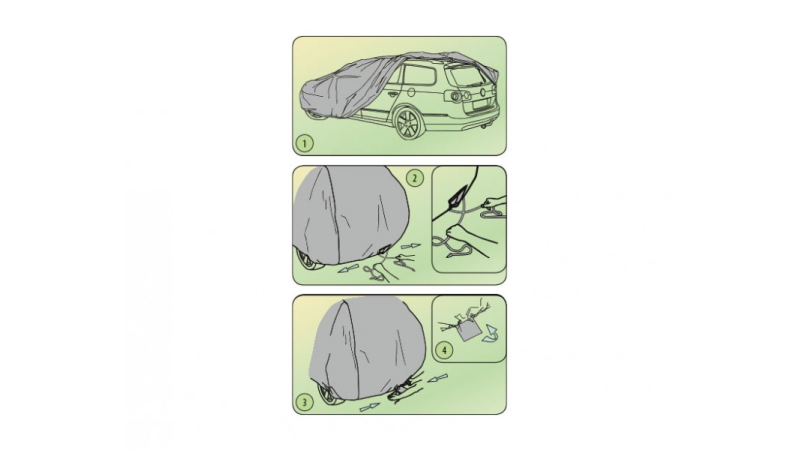 1

2

3

4