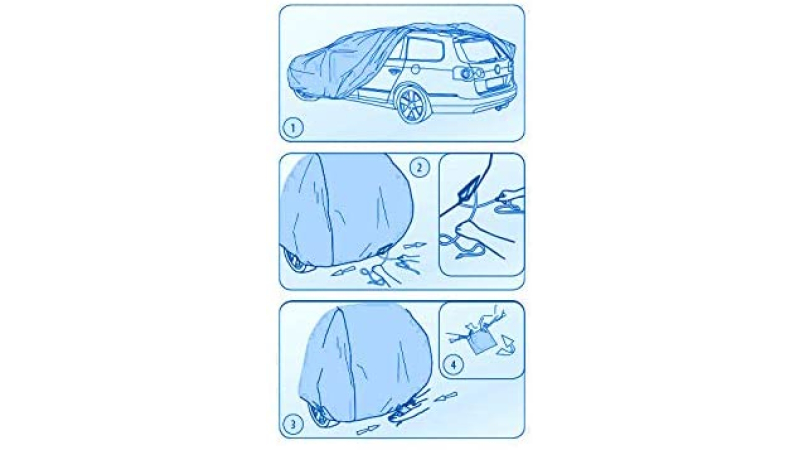 1

2

3

4