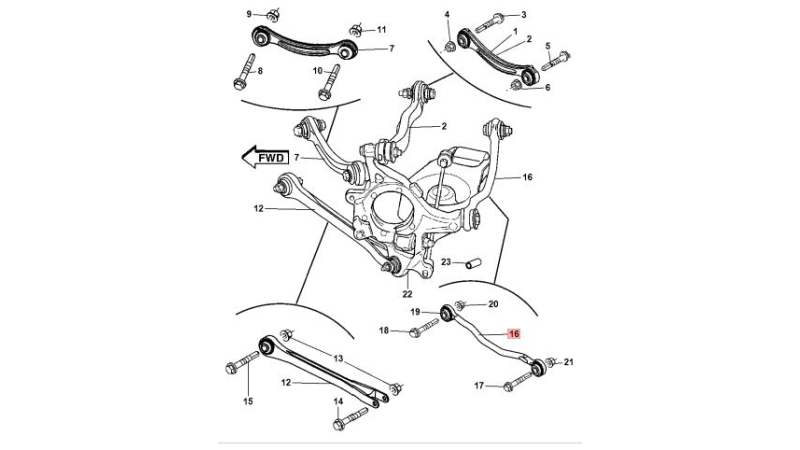 9
11
7
8
10
4
3
1
2
5
6
2
FWD
7
16
12
23
22
19
20
18
16
21
17
13
12
15
14