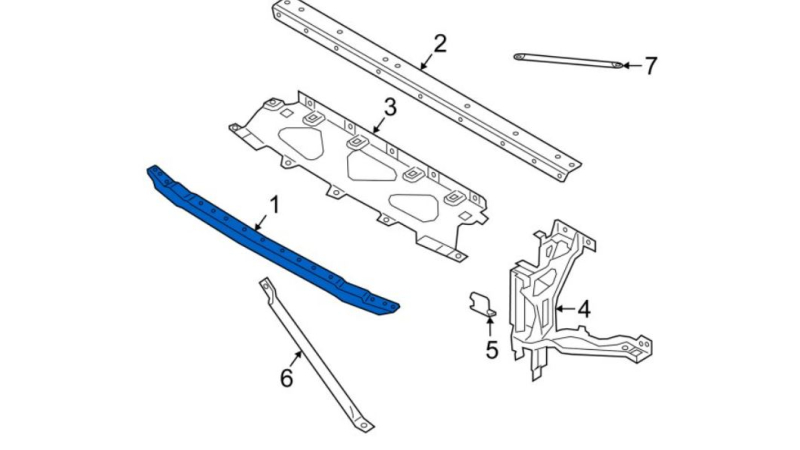 2
7
3
1
4
5
6