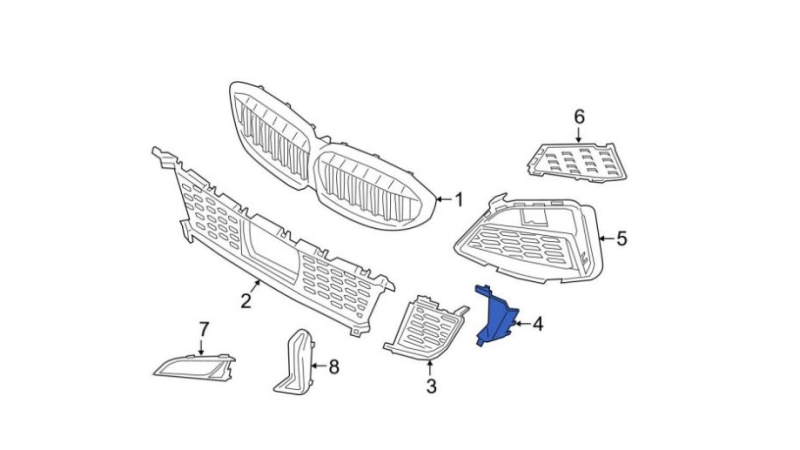 6
1
5
2
4
7
8
3