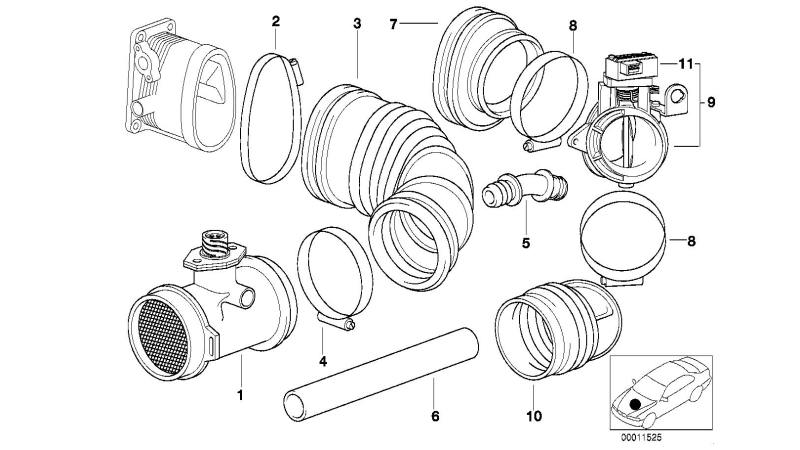 2
3
7
8
11
9
5
8
4
1
6
10
00011525