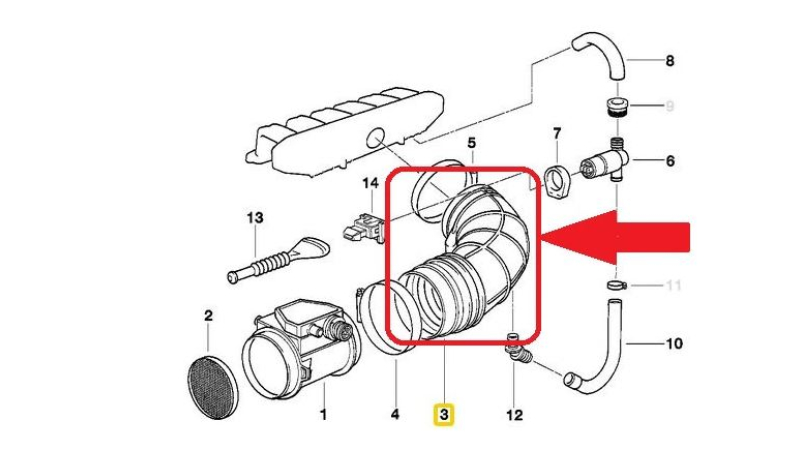 8
9
5
7
6
14
13
11
2
10
1
4
3
12